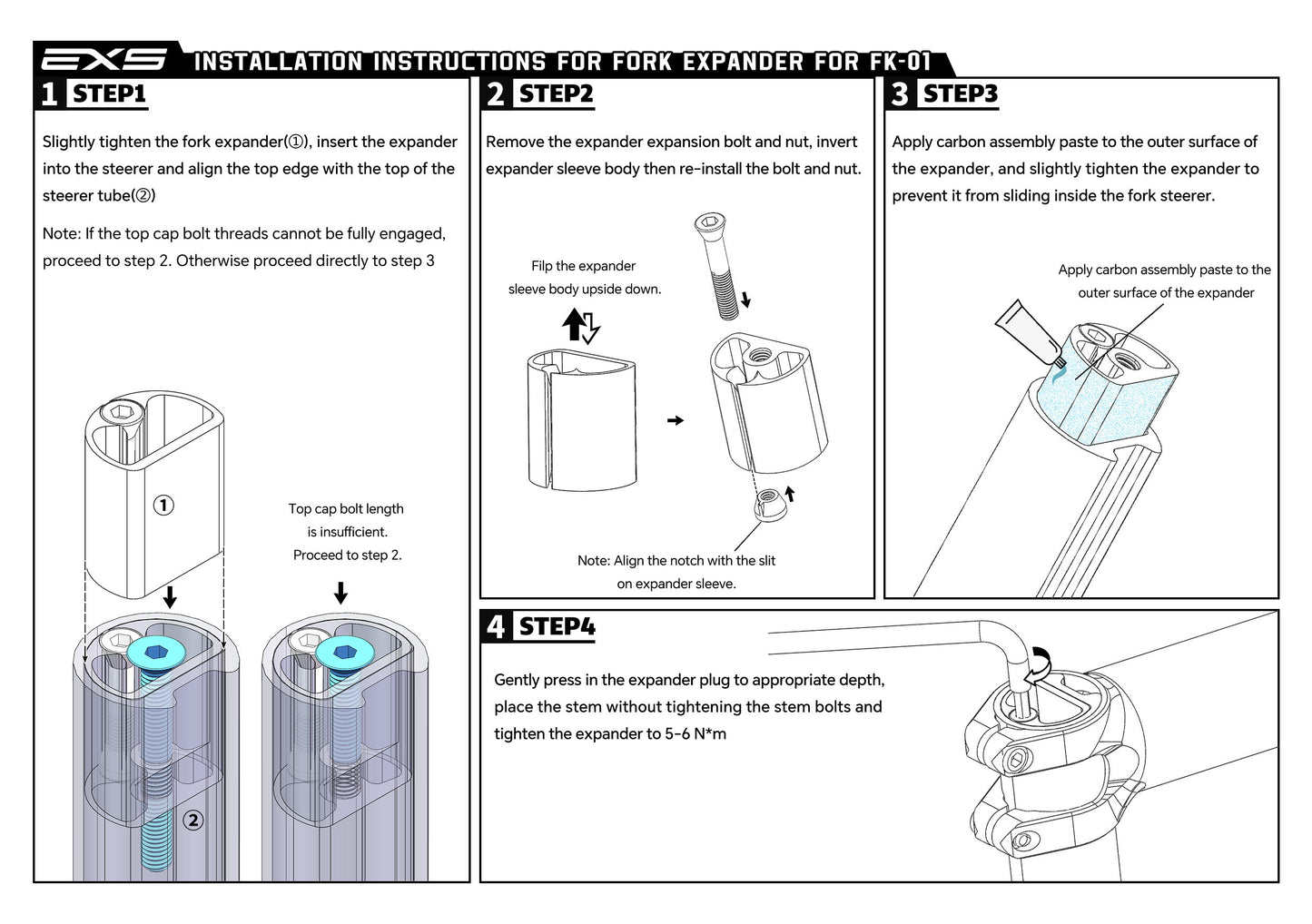 EXS INSTALLATION INSTRUCTIONS FOR FORK EXPANDER FOR FK-01

1 STEP1

Slightly tighten the fork expander(①), insert the expander into the steerer and align the top edge with the top of the steerer tube(②)

Note: If the top cap bolt threads cannot be fully engaged, proceed to step 2. Otherwise proceed directly to step 3

①

Top cap bolt length is insufficient. Proceed to step 2.

②

2 STEP2

Remove the expander expansion bolt and nut, invert expander sleeve body then re-install the bolt and nut.

Filp the expander sleeve body upside down.

Note: Align the notch with the slit on expander sleeve.

3 STEP3

Apply carbon assembly paste to the outer surface of the expander, and slightly tighten the expander to prevent it from sliding inside the fork steerer.

Apply carbon assembly paste to the outer surface of the expander

4 STEP4

Gently press in the expander plug to appropriate depth, place the stem without tightening the stem bolts and tighten the expander to 5-6 N*m